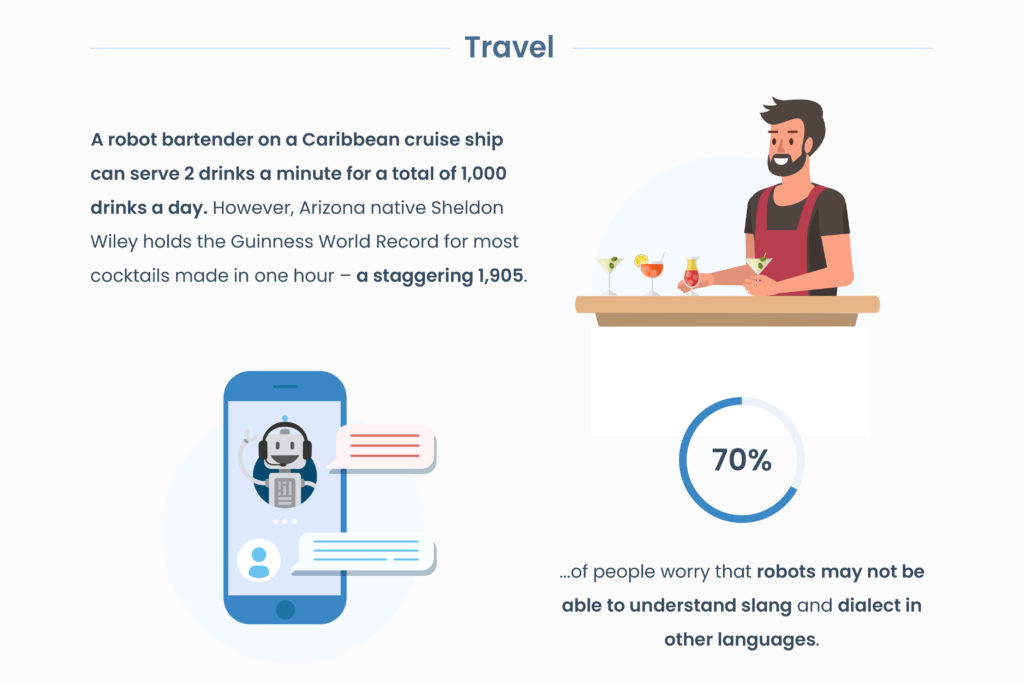 Travel

A robot bartender on a Caribbean cruise ship can serve 2 drinks a minute for a total of 1,000 drinks a day. However, Arizona native Sheldon Wiley holds the Guinness World Record for most cocktails made in one hour – a staggering 1,905.

70%

...of people worry that robots may not be able to understand slang and dialect in other languages.