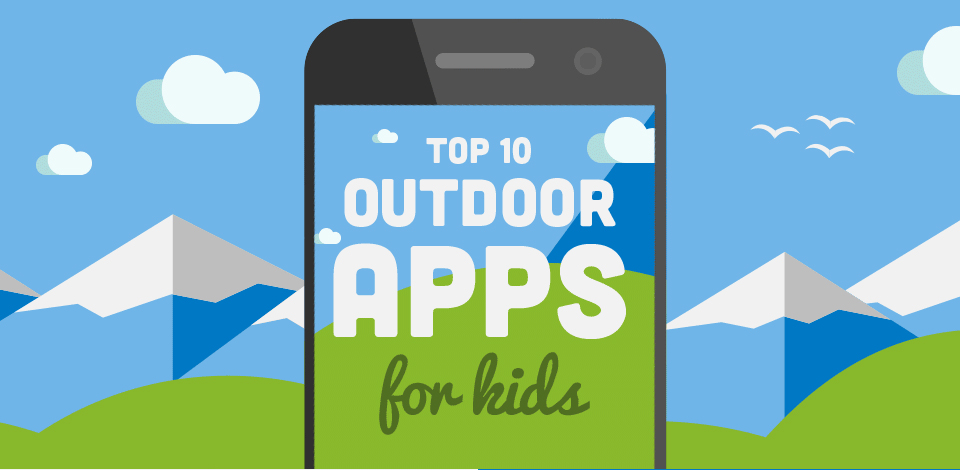 TOP 10
OUTDOOR
APPS
for kids